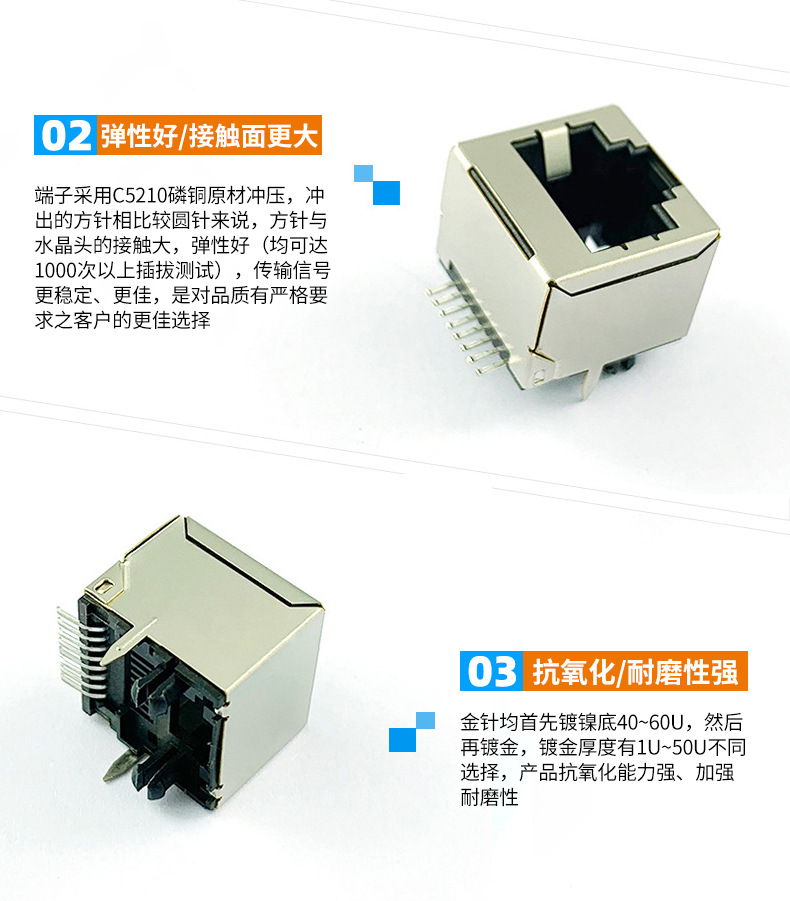 02 弹性好/接触面更大

端子采用C5210磷铜原材冲压，冲出的方针相比较圆针来说，方针与水晶头的接触大，弹性好（均可达1000次以上插拔测试），传输信号更稳定、更佳，是对品质有严格要求之客户的更佳选择

03 抗氧化/耐磨性强

金针均首先镀镍底40~60U，然后再镀金，镀金厚度有1U~50U不同选择，产品抗氧化能力强、加强耐磨性